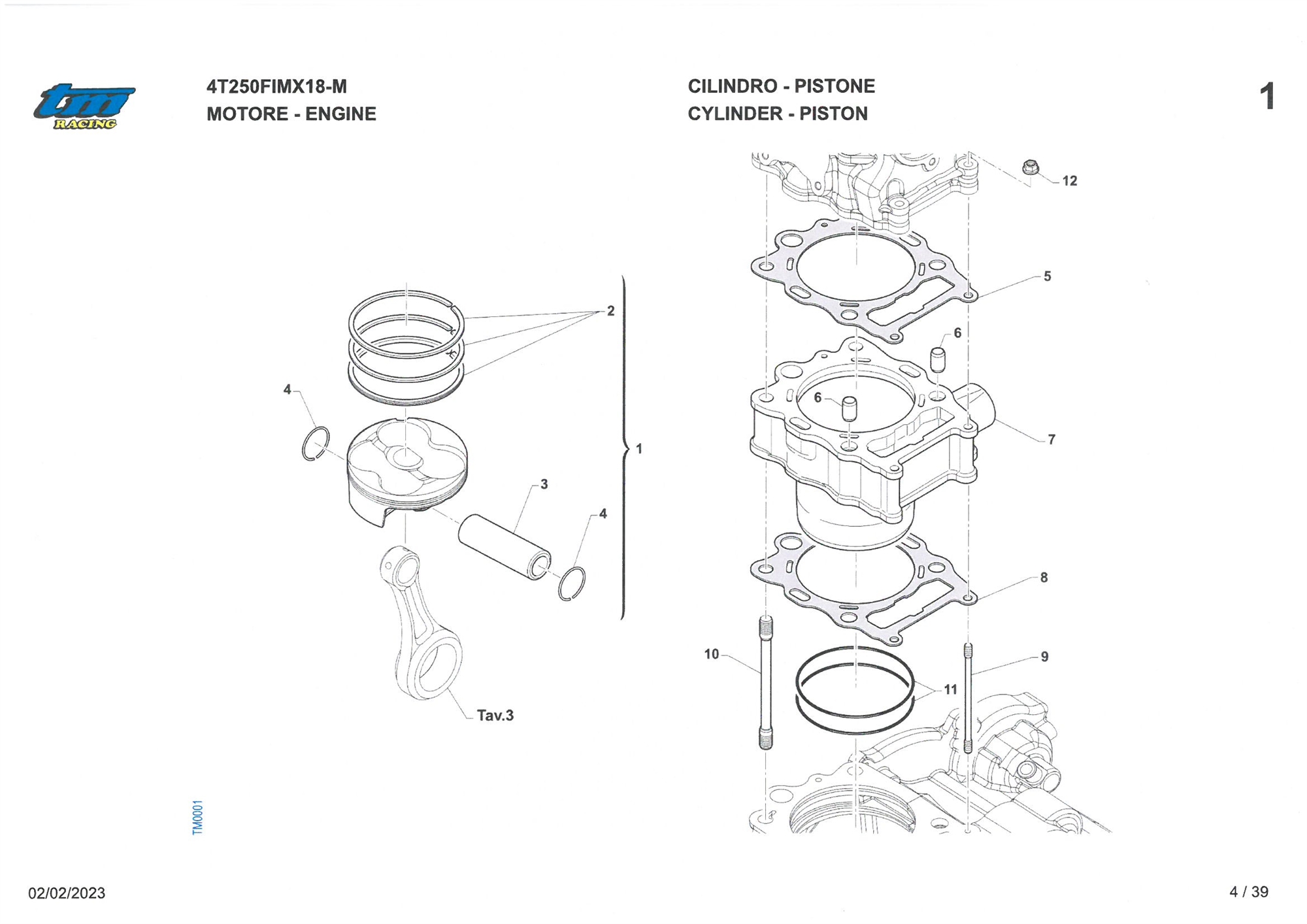 tm RACING

4T250FIMX18-M
MOTORE - ENGINE

CILINDRO - PISTONE
CYLINDER - PISTON

1

2
4
1
3
4
Tav.3

12
5
6
6
7
8
10
9
11

TM0001

02/02/2023

4 / 39